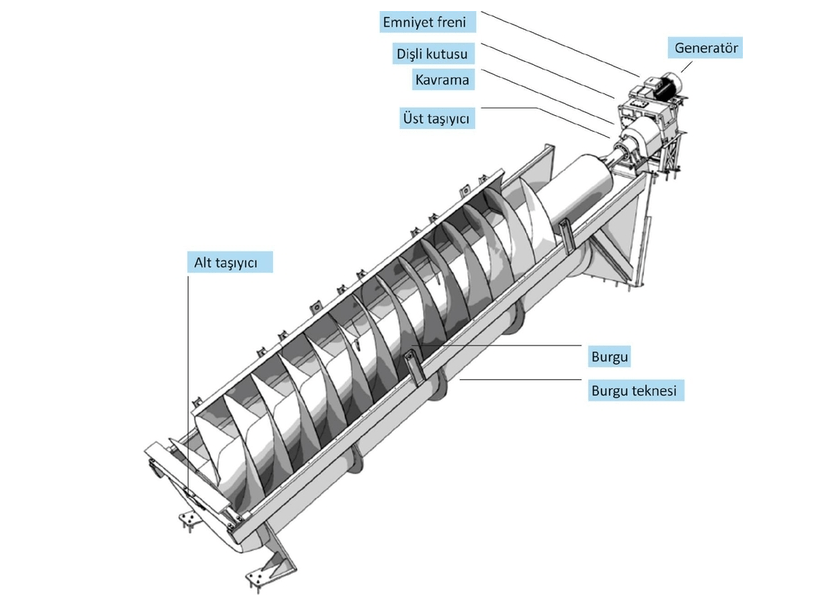 Emniyet freni
Dişli kutusu
Kavrama
Üst taşıyıcı
Generatör
Alt taşıyıcı
Burgu
Burgu teknesi